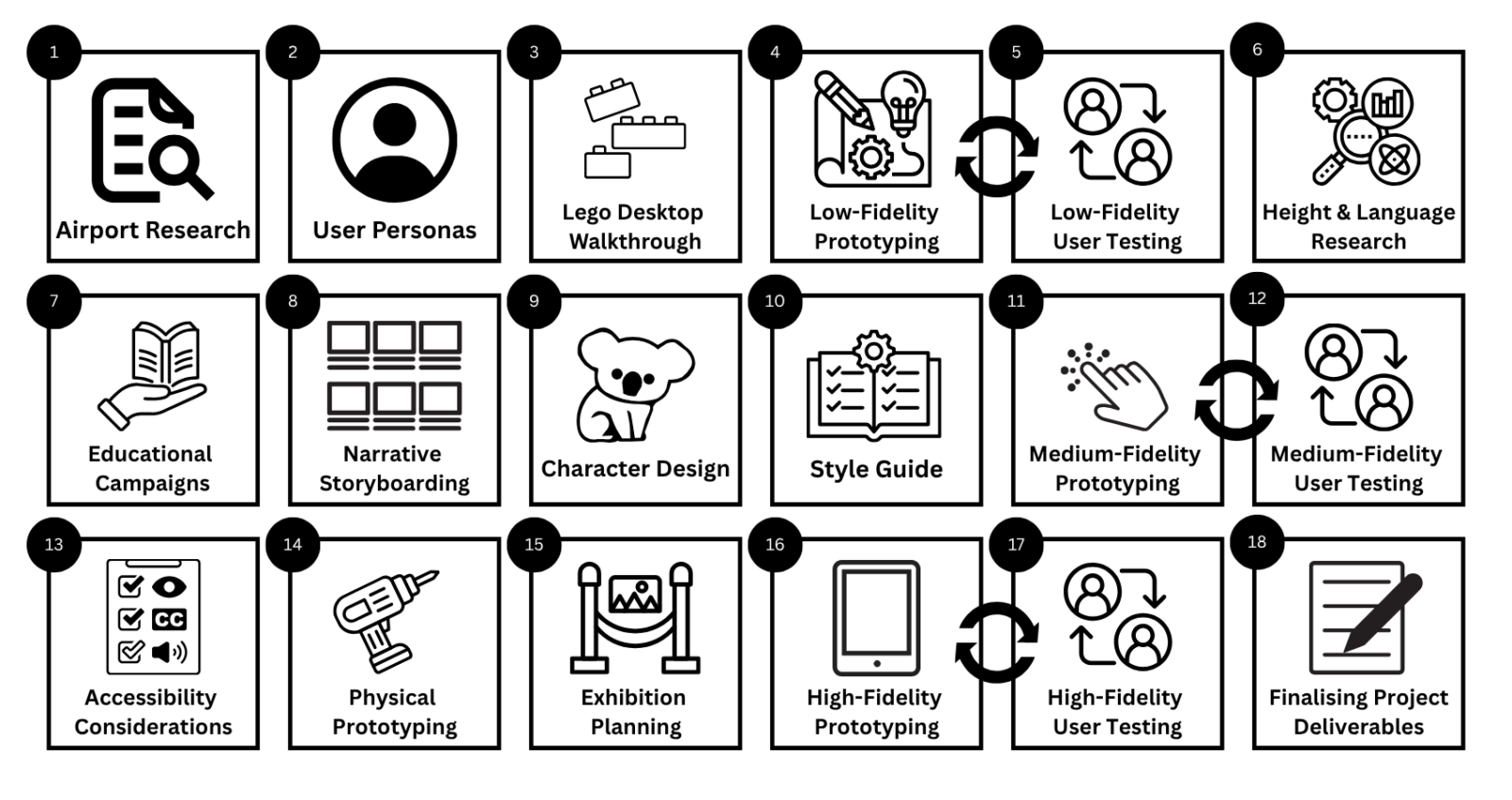 1
Airport Research

2
User Personas

3
Lego Desktop Walkthrough

4
Low-Fidelity Prototyping

5
Low-Fidelity User Testing

6
Height & Language Research

7
Educational Campaigns

8
Narrative Storyboarding

9
Character Design

10
Style Guide

11
Medium-Fidelity Prototyping

12
Medium-Fidelity User Testing

13
CC
Accessibility Considerations

14
Physical Prototyping

15
Exhibition Planning

16
High-Fidelity Prototyping

17
High-Fidelity User Testing

18
Finalising Project Deliverables