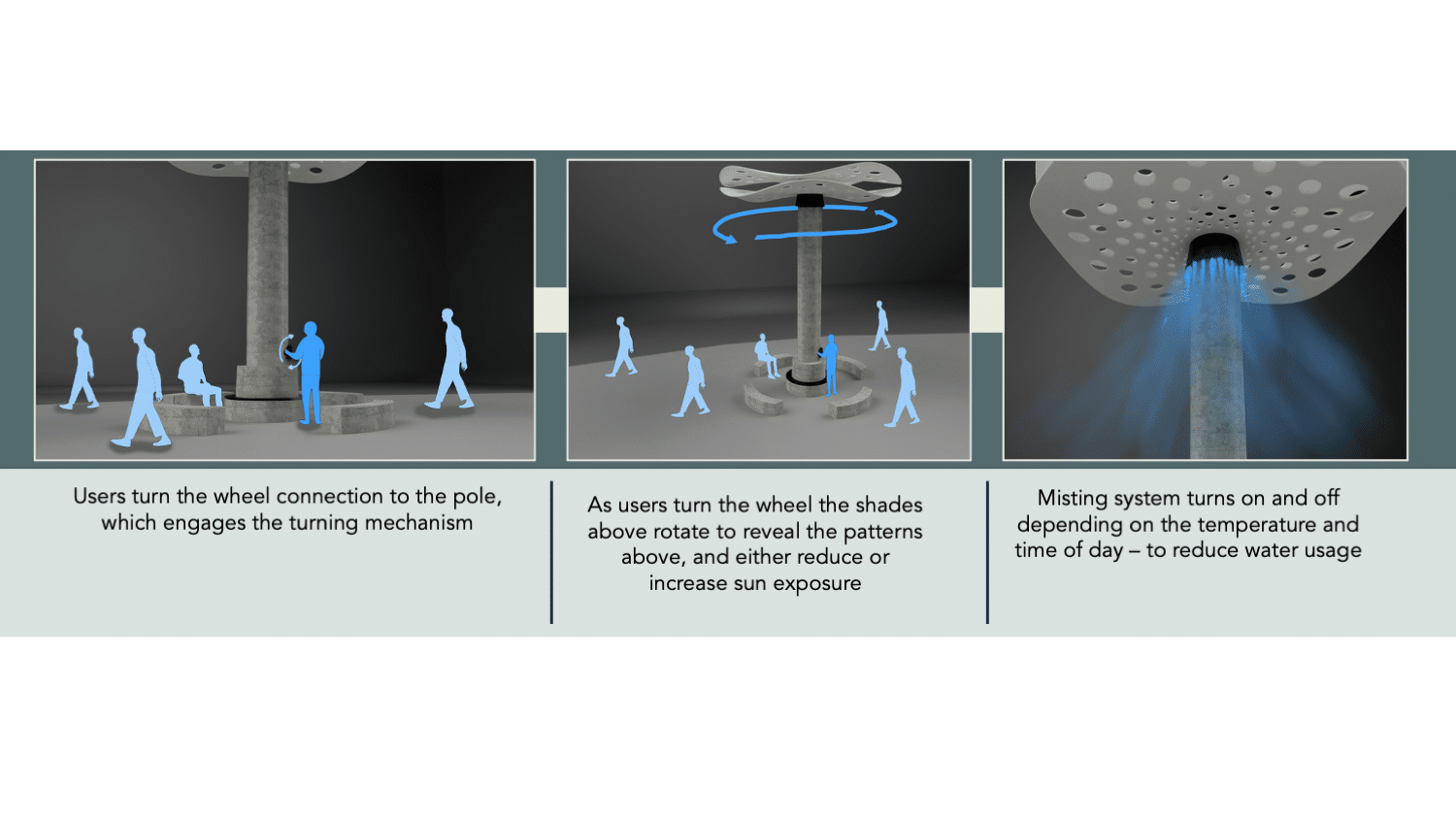 Users turn the wheel connection to the pole, which engages the turning mechanism

As users turn the wheel the shades above rotate to reveal the patterns above, and either reduce or increase sun exposure

Misting system turns on and off depending on the temperature and time of day – to reduce water usage