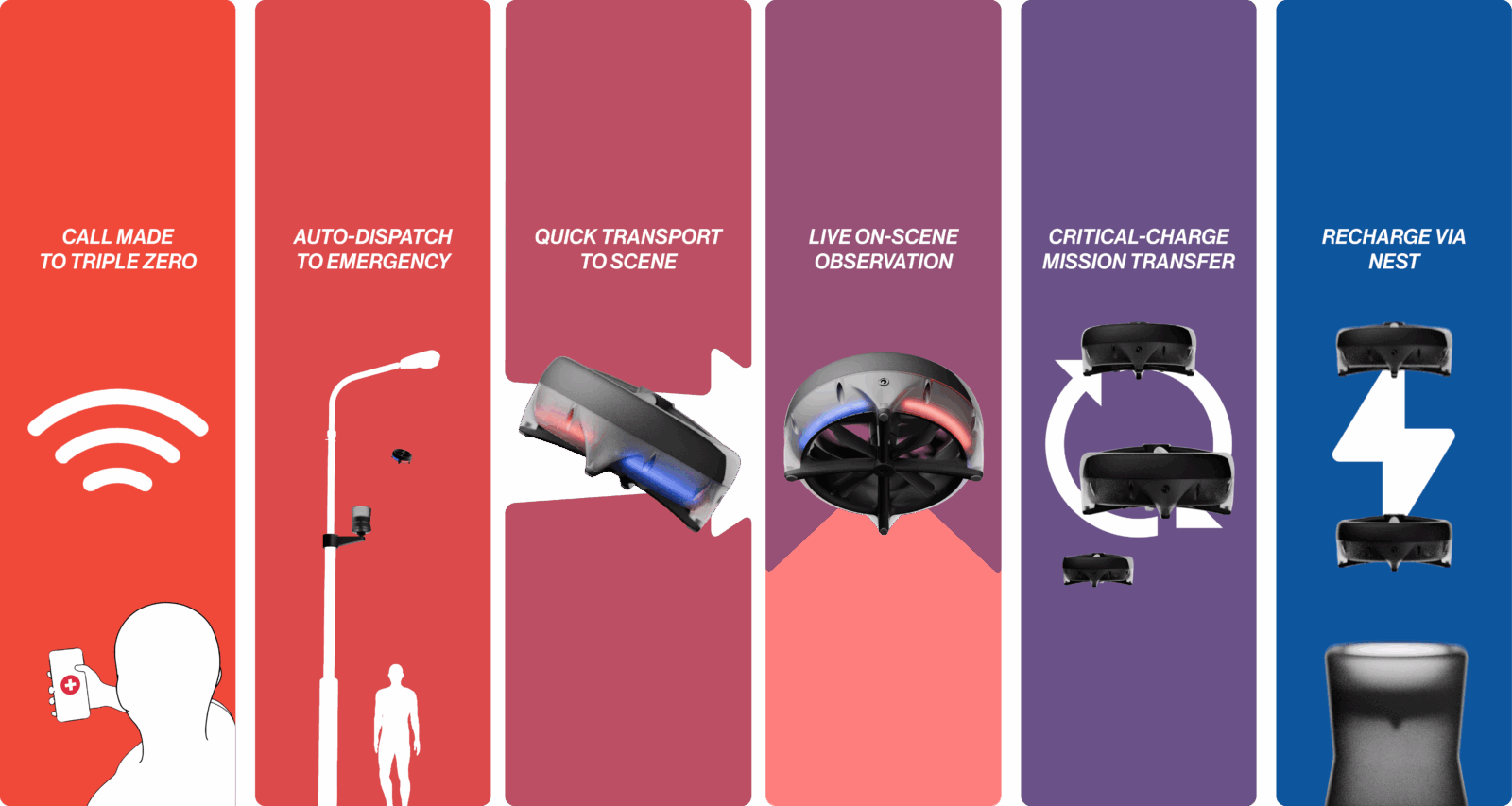 CALL MADE TO TRIPLE ZERO

AUTO-DISPATCH TO EMERGENCY

QUICK TRANSPORT TO SCENE

LIVE ON-SCENE OBSERVATION

CRITICAL-CHARGE MISSION TRANSFER

RECHARGE VIA NEST