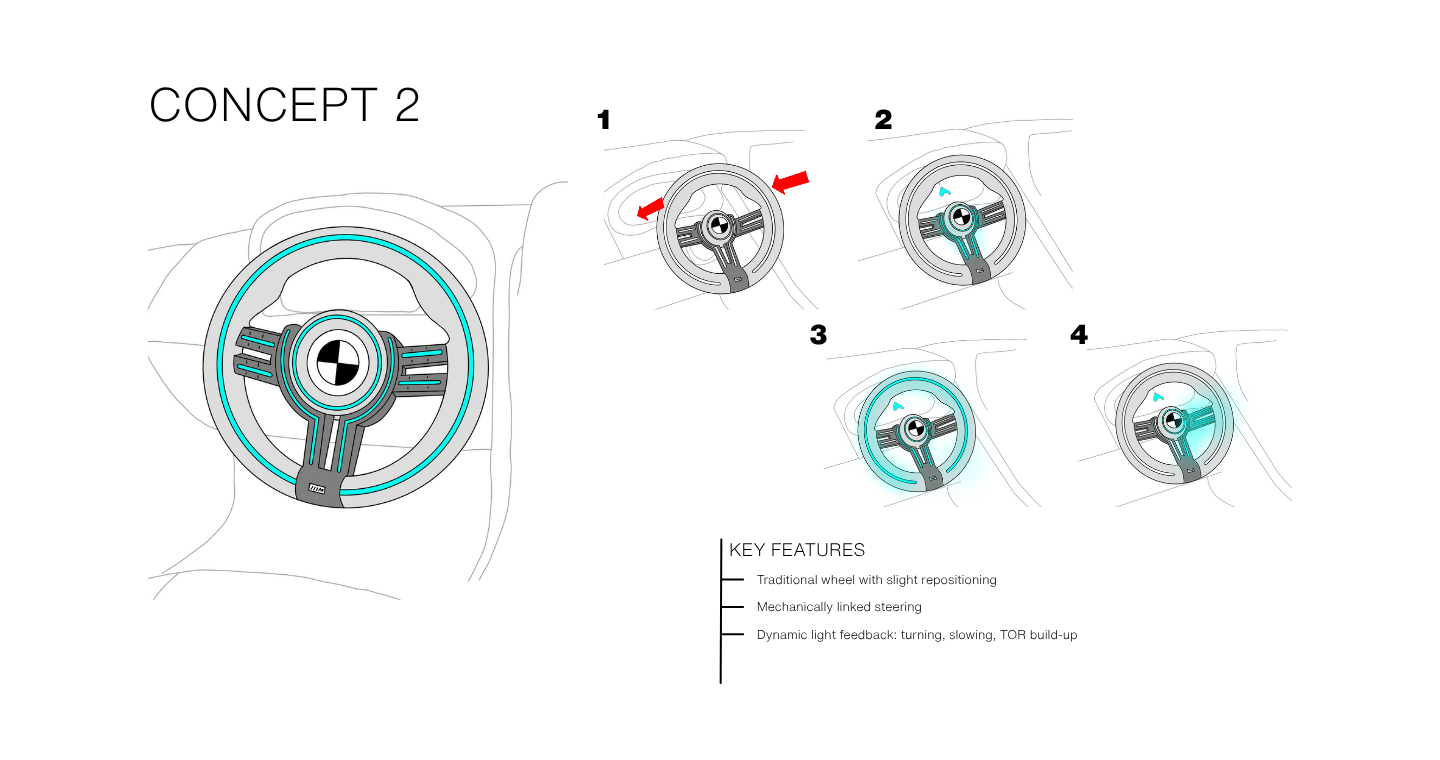 CONCEPT 2

1

2

3

4

KEY FEATURES

Traditional wheel with slight repositioning

Mechanically linked steering

Dynamic light feedback: turning, slowing, TOR build-up