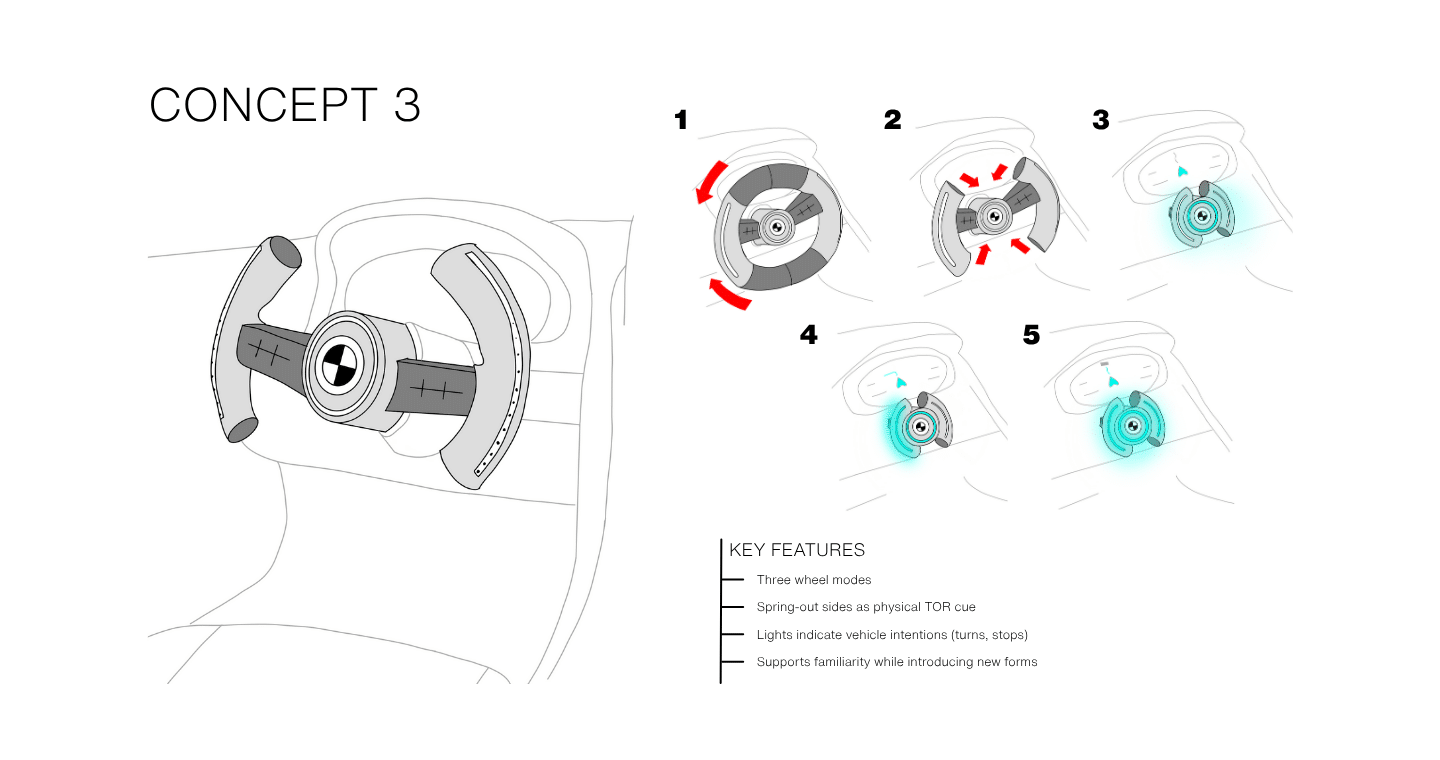 CONCEPT 3

1

2

3

4

5

KEY FEATURES

Three wheel modes

Spring-out sides as physical TOR cue

Lights indicate vehicle intentions (turns, stops)

Supports familiarity while introducing new forms