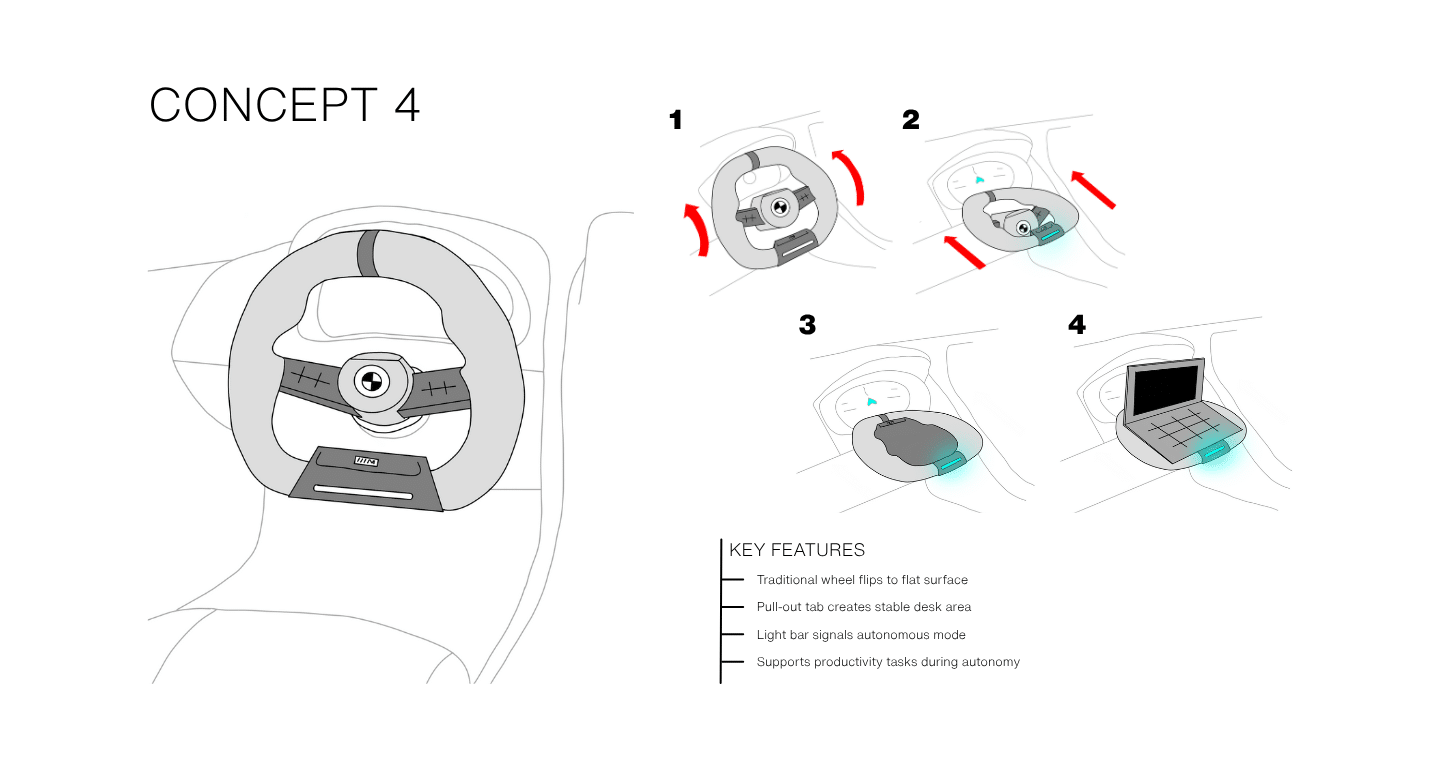 CONCEPT 4

1

2

3

4

KEY FEATURES

Traditional wheel flips to flat surface

Pull-out tab creates stable desk area

Light bar signals autonomous mode

Supports productivity tasks during autonomy