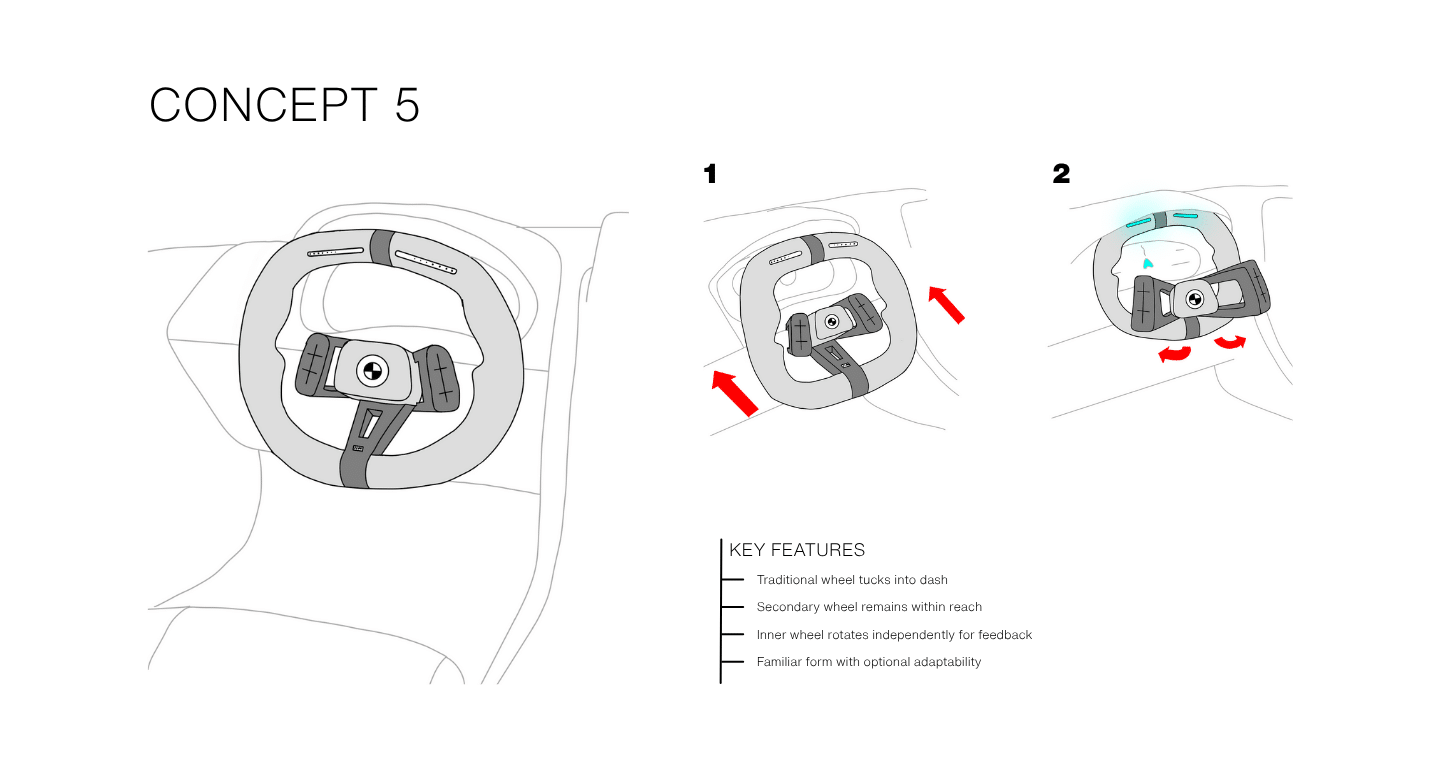 CONCEPT 5

1

2

KEY FEATURES

Traditional wheel tucks into dash

Secondary wheel remains within reach

Inner wheel rotates independently for feedback

Familiar form with optional adaptability