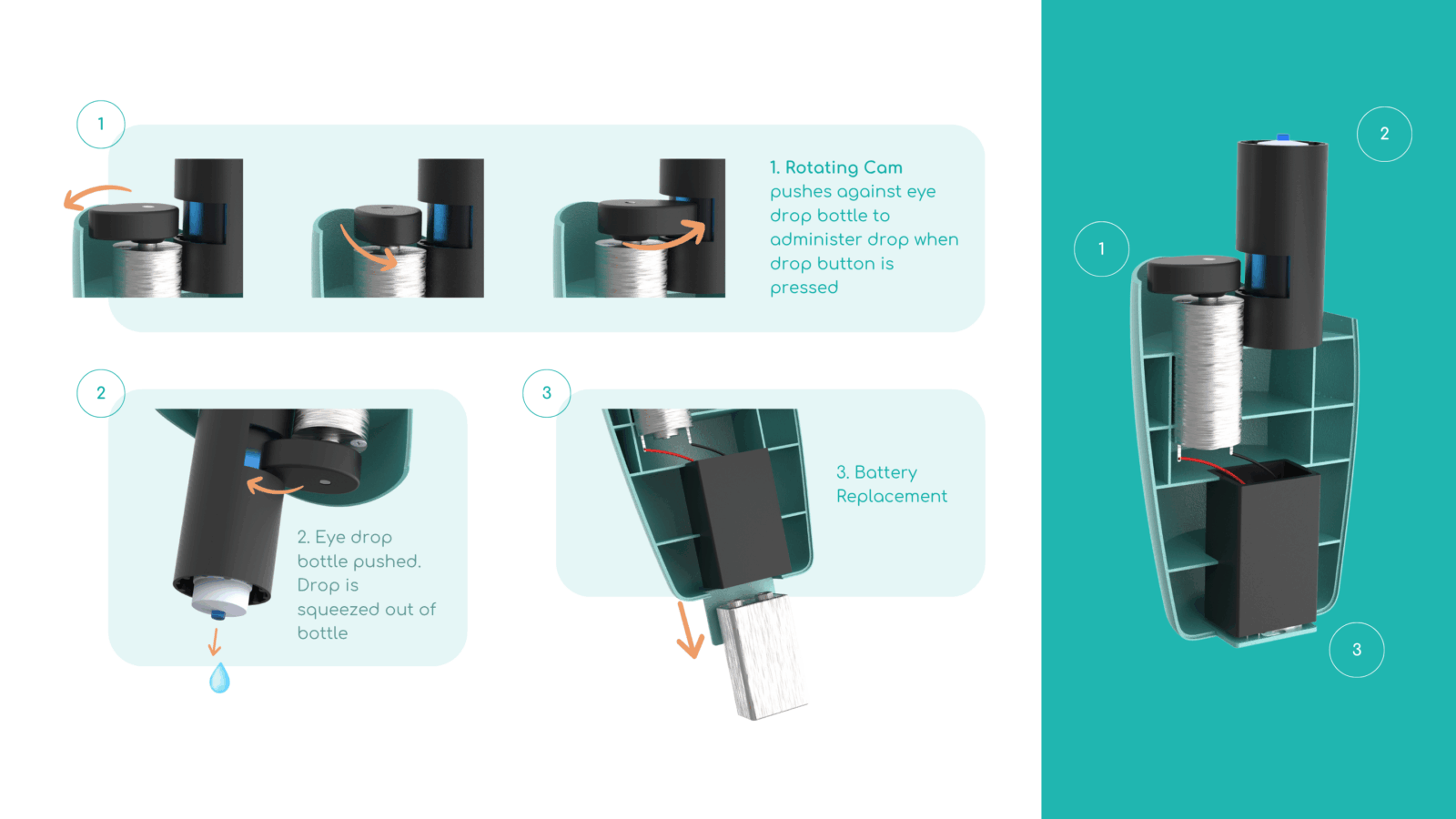 1

1. Rotating Cam pushes against eye drop bottle to administer drop when drop button is pressed

2

2. Eye drop bottle pushed. Drop is squeezed out of bottle

3

3. Battery Replacement

2

1

3