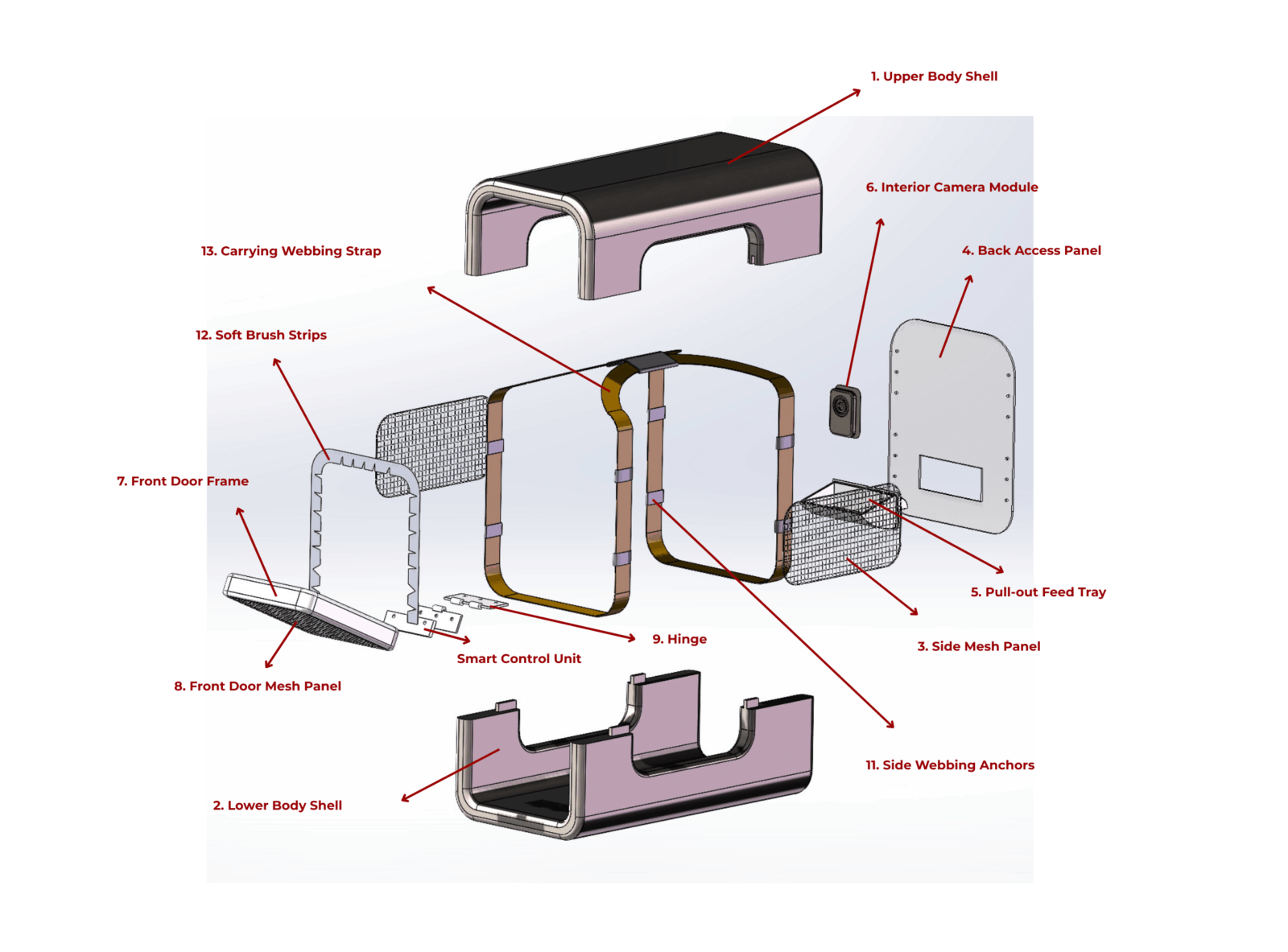 1. Upper Body Shell

6. Interior Camera Module

13. Carrying Webbing Strap

4. Back Access Panel

12. Soft Brush Strips

7. Front Door Frame

5. Pull-out Feed Tray

9. Hinge

3. Side Mesh Panel

Smart Control Unit

8. Front Door Mesh Panel

11. Side Webbing Anchors

2. Lower Body Shell