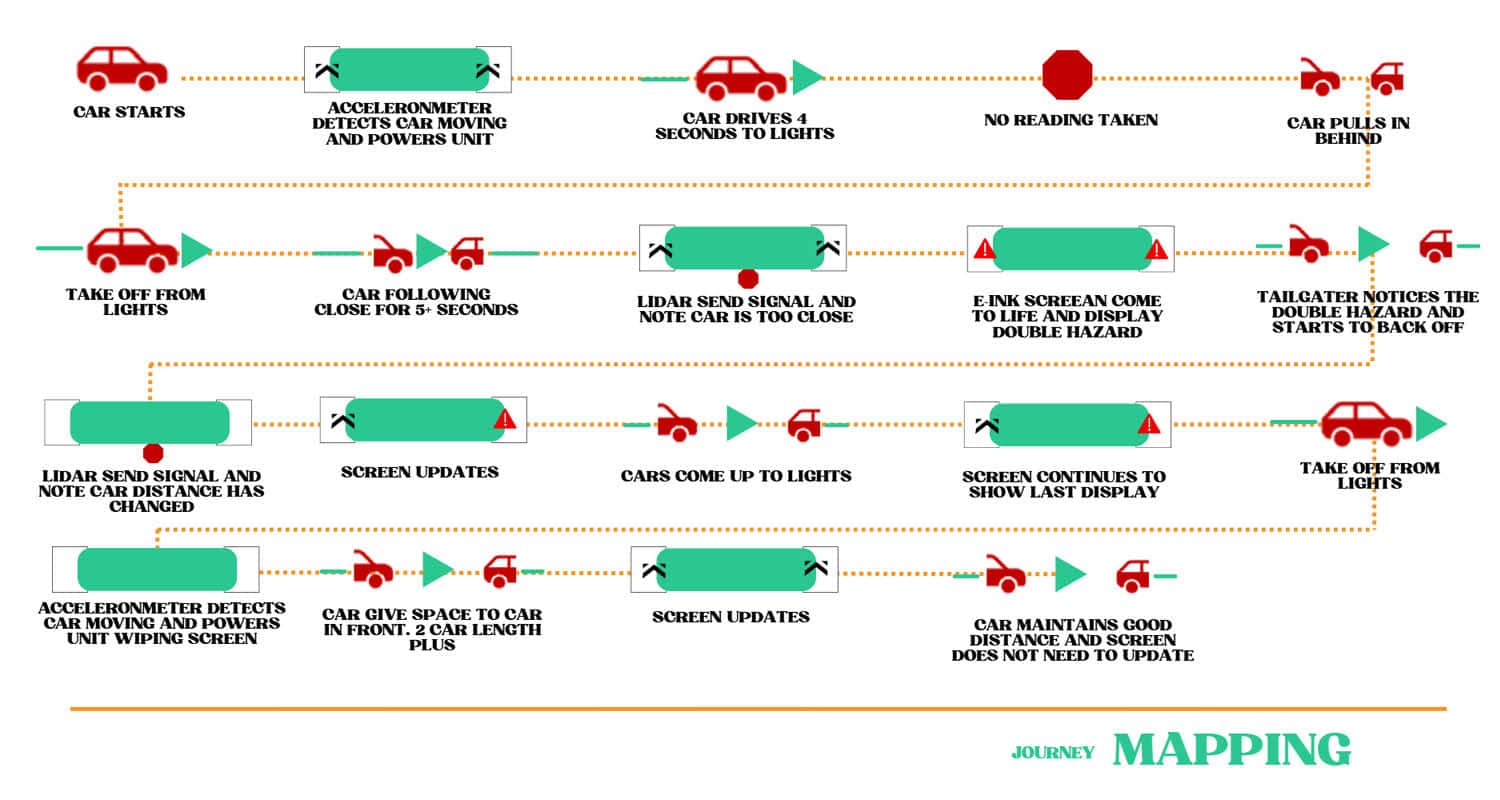 CAR STARTS

ACCELERONMETER DETECTS CAR MOVING AND POWERS UNIT

CAR DRIVES 4 SECONDS TO LIGHTS

NO READING TAKEN

CAR PULLS IN BEHIND

TAKE OFF FROM LIGHTS

CAR FOLLOWING CLOSE FOR 5+ SECONDS

LIDAR SEND SIGNAL AND NOTE CAR IS TOO CLOSE

E-INK SCREEAN COME TO LIFE AND DISPLAY DOUBLE HAZARD

TAILGATER NOTICES THE DOUBLE HAZARD AND STARTS TO BACK OFF

LIDAR SEND SIGNAL AND NOTE CAR DISTANCE HAS CHANGED

SCREEN UPDATES

CARS COME UP TO LIGHTS

SCREEN CONTINUES TO SHOW LAST DISPLAY

TAKE OFF FROM LIGHTS

ACCELERONMETER DETECTS CAR MOVING AND POWERS UNIT WIPING SCREEN

CAR GIVE SPACE TO CAR IN FRONT. 2 CAR LENGTH PLUS

SCREEN UPDATES

CAR MAINTAINS GOOD DISTANCE AND SCREEN DOES NOT NEED TO UPDATE

JOURNEY MAPPING