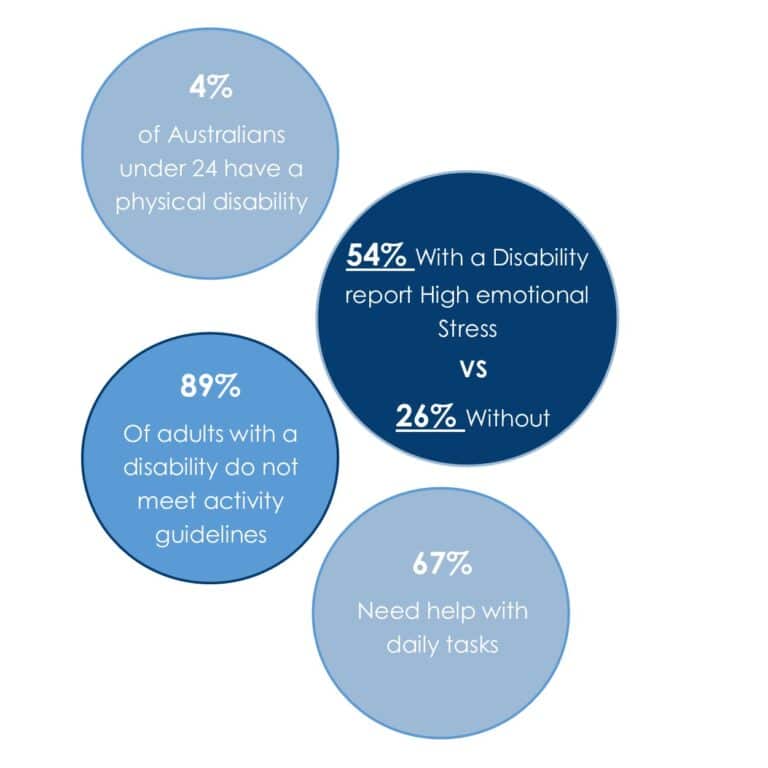 4%

of Australians under 24 have a physical disability

54% With a Disability report High emotional Stress

VS

26% Without

89%

Of adults with a disability do not meet activity guidelines

67%

Need help with daily tasks