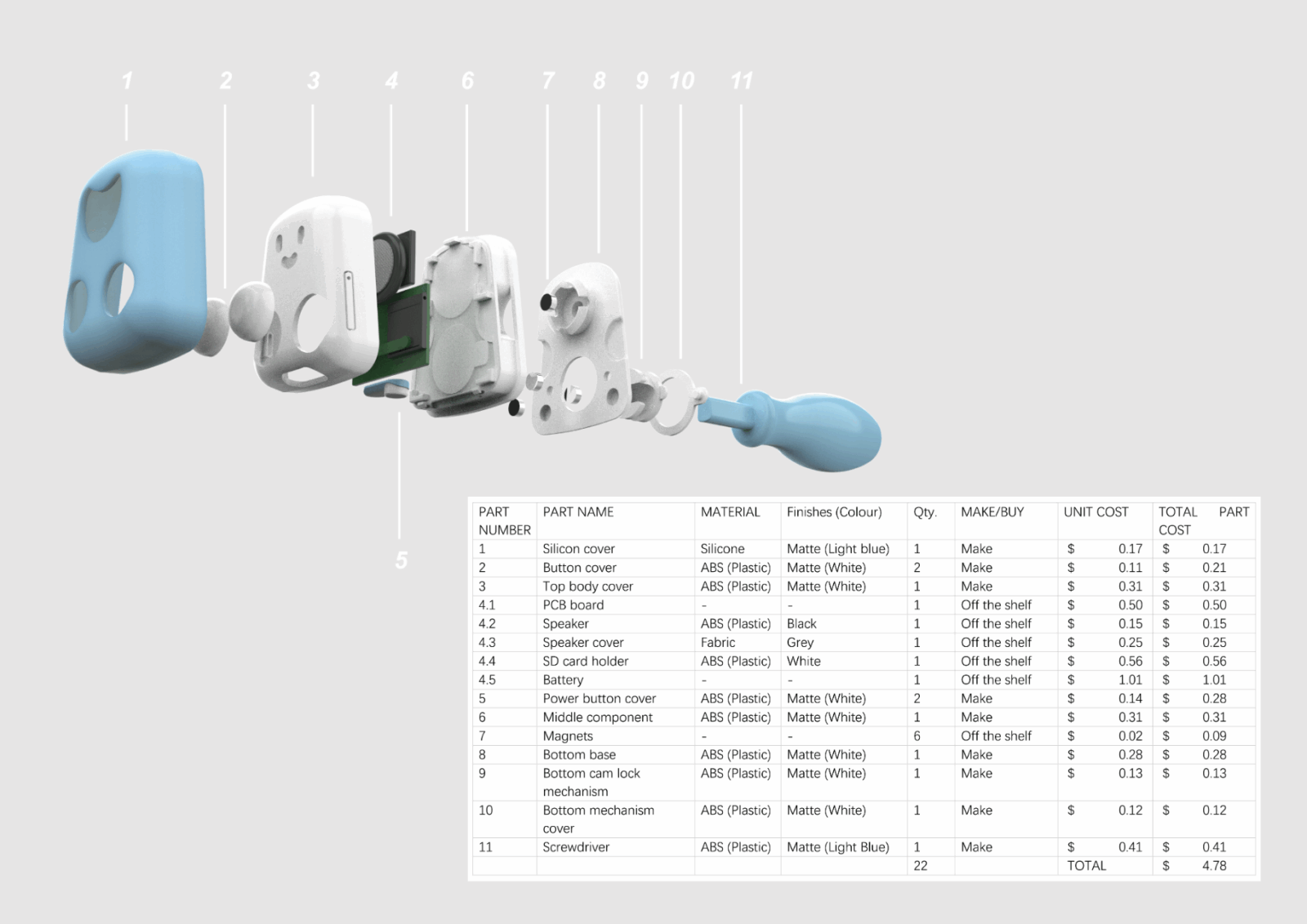 1 2 3 4 6 7 8 9 10 11

5

| PART NUMBER | PART NAME | MATERIAL | Finishes (Colour) | Qty. | MAKE/BUY | UNIT COST | TOTAL PART COST |
|---|---|---|---|---|---|---|---|
| 1 | Silicon cover | Silicone | Matte (Light blue) | 1 | Make | $ 0.17 | $ 0.17 |
| 2 | Button cover | ABS (Plastic) | Matte (White) | 2 | Make | $ 0.11 | $ 0.21 |
| 3 | Top body cover | ABS (Plastic) | Matte (White) | 1 | Make | $ 0.31 | $ 0.31 |
| 4.1 | PCB board | - | - | 1 | Off the shelf | $ 0.50 | $ 0.50 |
| 4.2 | Speaker | ABS (Plastic) | Black | 1 | Off the shelf | $ 0.15 | $ 0.15 |
| 4.3 | Speaker cover | Fabric | Grey | 1 | Off the shelf | $ 0.25 | $ 0.25 |
| 4.4 | SD card holder | ABS (Plastic) | White | 1 | Off the shelf | $ 0.56 | $ 0.56 |
| 4.5 | Battery | - | - | 1 | Off the shelf | $ 1.01 | $ 1.01 |
| 5 | Power button cover | ABS (Plastic) | Matte (White) | 2 | Make | $ 0.14 | $ 0.28 |
| 6 | Middle component | ABS (Plastic) | Matte (White) | 1 | Make | $ 0.31 | $ 0.31 |
| 7 | Magnets | - | - | 6 | Off the shelf | $ 0.02 | $ 0.09 |
| 8 | Bottom base | ABS (Plastic) | Matte (White) | 1 | Make | $ 0.28 | $ 0.28 |
| 9 | Bottom cam lock mechanism | ABS (Plastic) | Matte (White) | 1 | Make | $ 0.13 | $ 0.13 |
| 10 | Bottom mechanism cover | ABS (Plastic) | Matte (White) | 1 | Make | $ 0.12 | $ 0.12 |
| 11 | Screwdriver | ABS (Plastic) | Matte (Light Blue) | 1 | Make | $ 0.41 | $ 0.41 |
| | | | | 22 | | TOTAL | $ 4.78 |