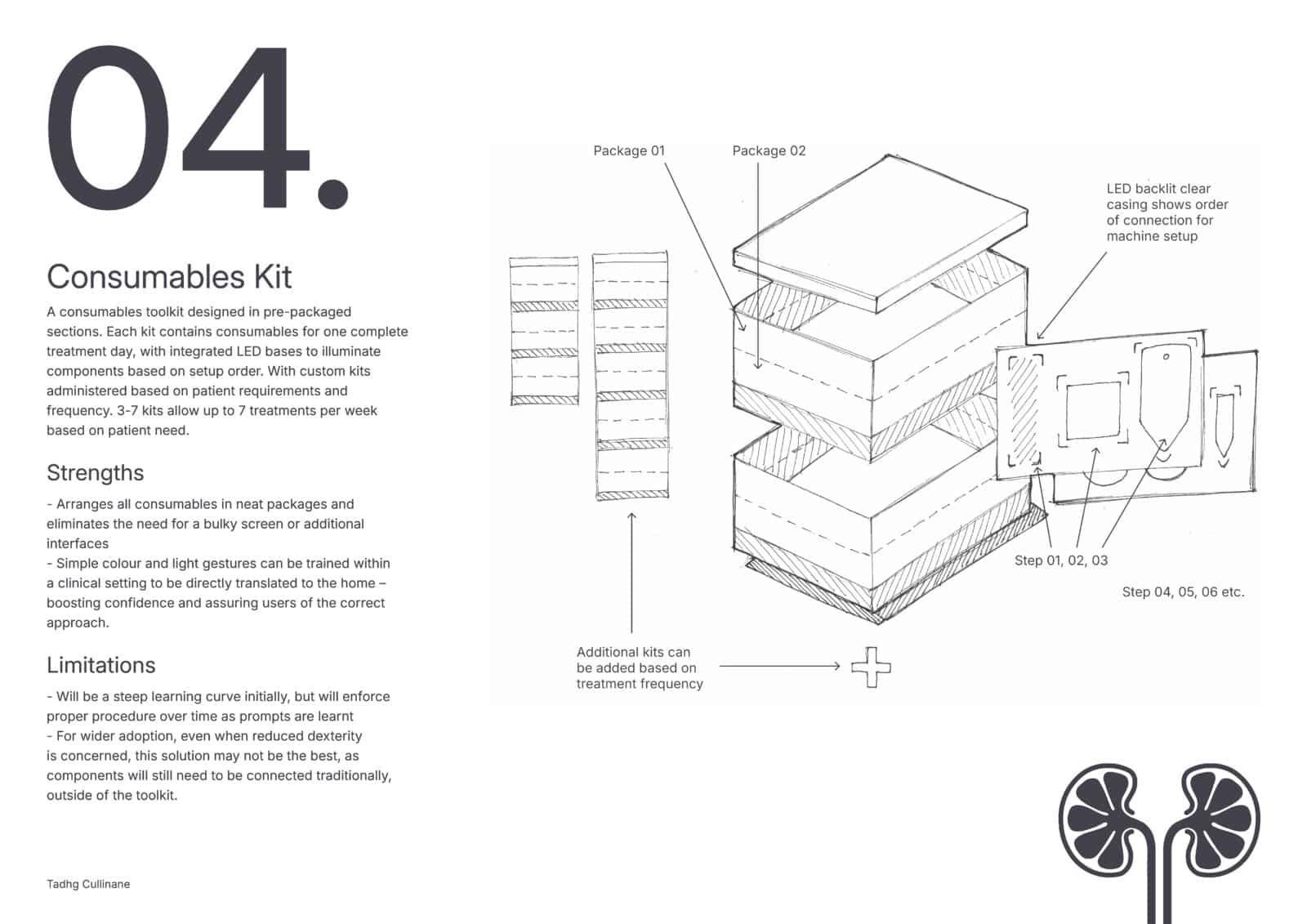 04.

Consumables Kit

A consumables toolkit designed in pre-packaged sections. Each kit contains consumables for one complete treatment day, with integrated LED bases to illuminate components based on setup order. With custom kits administered based on patient requirements and frequency. 3-7 kits allow up to 7 treatments per week based on patient need.

Strengths

- Arranges all consumables in neat packages and eliminates the need for a bulky screen or additional interfaces
- Simple colour and light gestures can be trained within a clinical setting to be directly translated to the home – boosting confidence and assuring users of the correct approach.

Limitations

- Will be a steep learning curve initially, but will enforce proper procedure over time as prompts are learnt
- For wider adoption, even when reduced dexterity is concerned, this solution may not be the best, as components will still need to be connected traditionally, outside of the toolkit.

Tadhg Cullinane

Package 01

Package 02

LED backlit clear casing shows order of connection for machine setup

Step 01, 02, 03

Step 04, 05, 06 etc.

Additional kits can be added based on treatment frequency