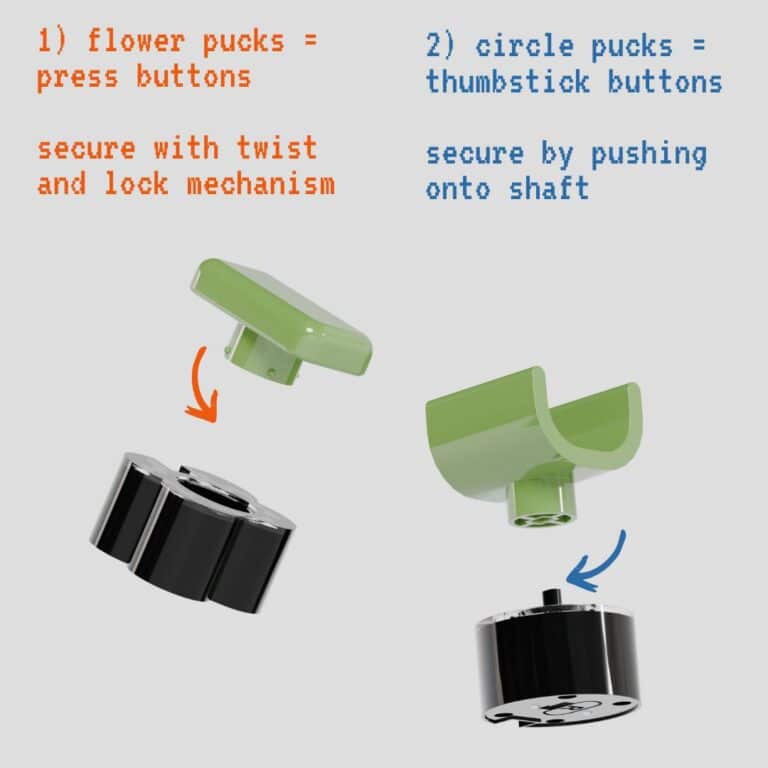 1) flower pucks = press buttons

secure with twist and lock mechanism

2) circle pucks = thumbstick buttons

secure by pushing onto shaft