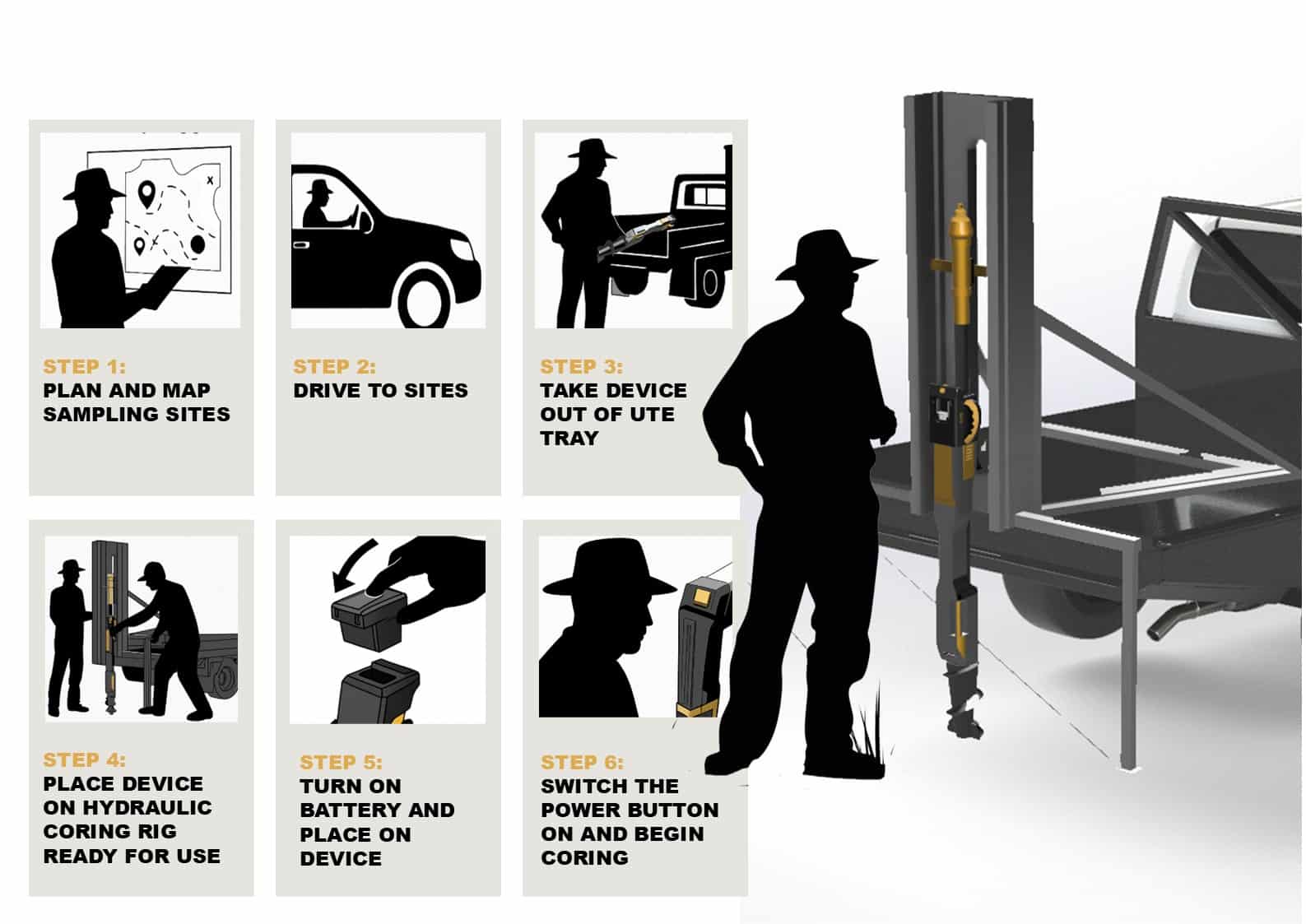 STEP 1:
PLAN AND MAP SAMPLING SITES

STEP 2:
DRIVE TO SITES

STEP 3:
TAKE DEVICE OUT OF UTE TRAY

STEP 4:
PLACE DEVICE ON HYDRAULIC CORING RIG READY FOR USE

STEP 5:
TURN ON BATTERY AND PLACE ON DEVICE

STEP 6:
SWITCH THE POWER BUTTON ON AND BEGIN CORING